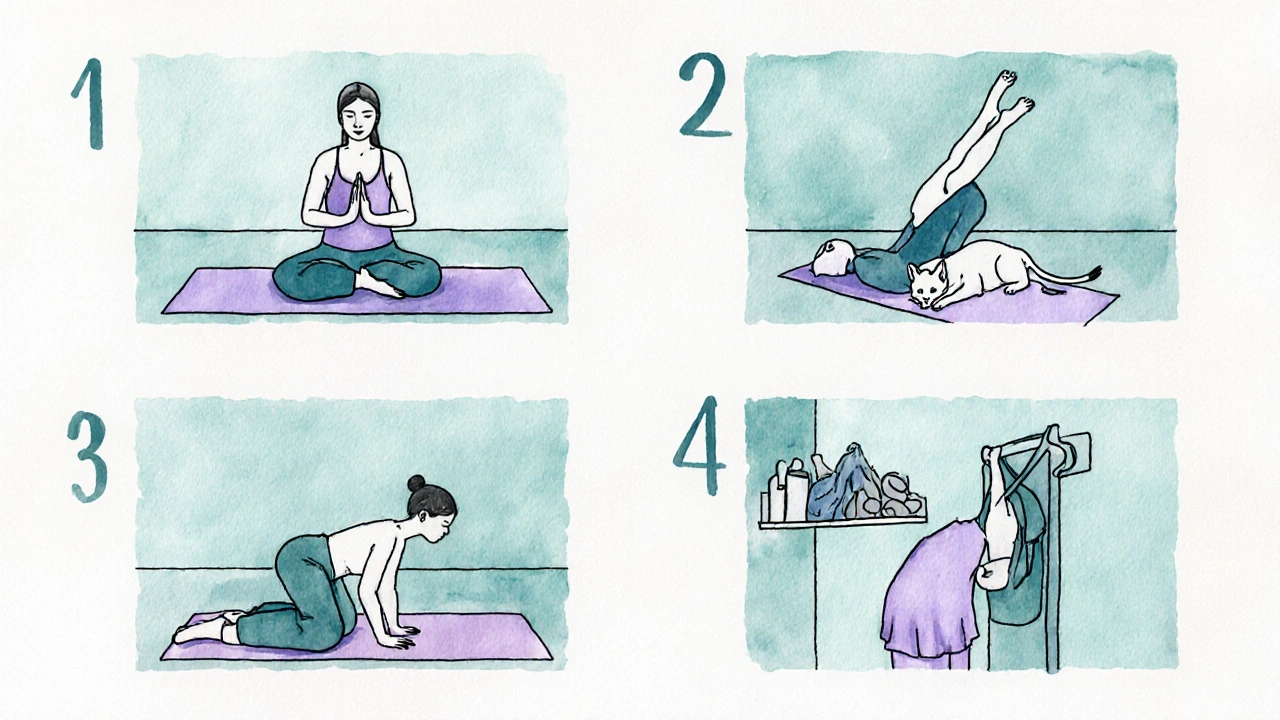 1

2

3

4